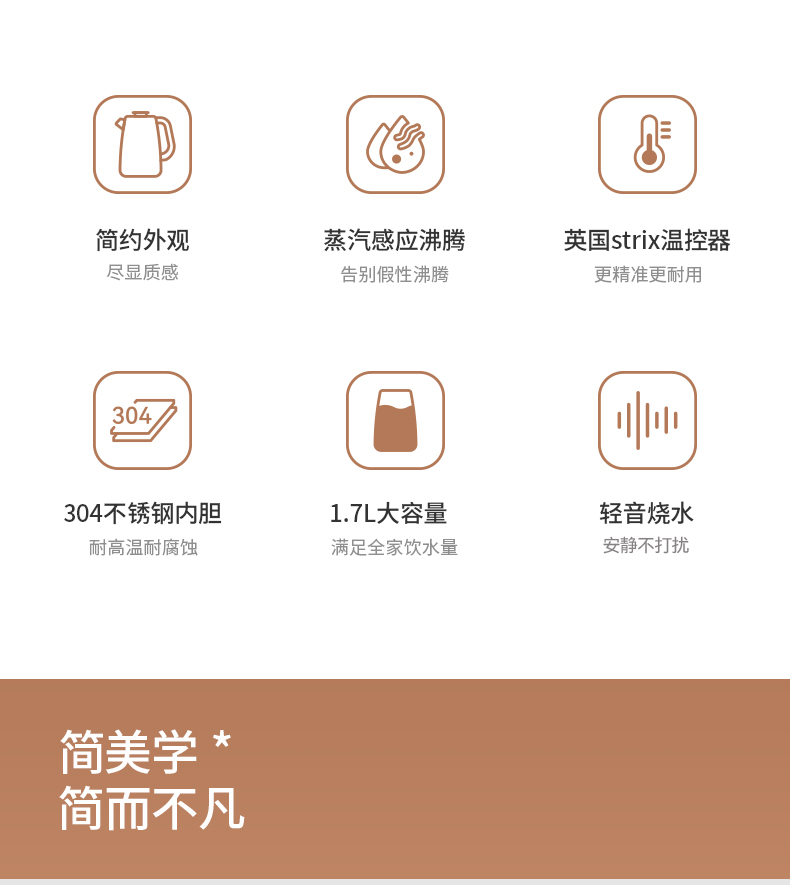 简约外观
尽显质感

蒸汽感应沸腾
告别假性沸腾

英国strix温控器
更精准更耐用

304

304不锈钢内胆
耐高温耐腐蚀

1.7L大容量
满足全家饮水量

轻音烧水
安静不打扰

简美学 *
简而不凡